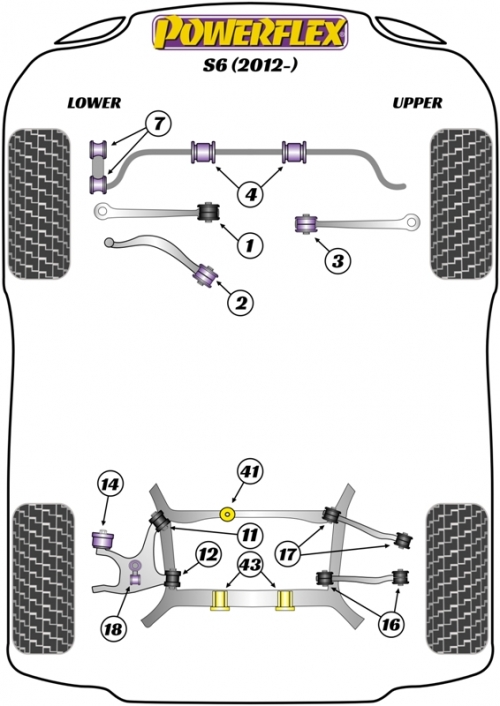 POWERFLEX

S6 (2012-)

LOWER

UPPER

7

4

1

3

2

14

41

11

12

17

43

18

16