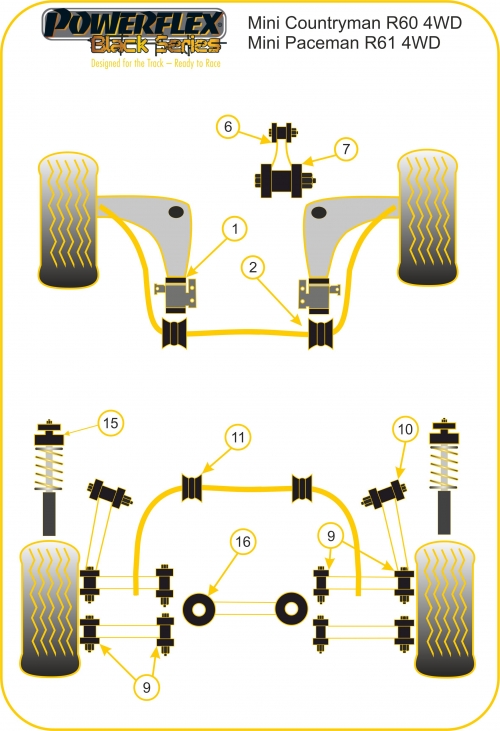 POWERFLEX
Black Series
Designed for the Track – Ready to Race

Mini Countryman R60 4WD
Mini Paceman R61 4WD

6
7
1
2
15
11
10
16
9
9