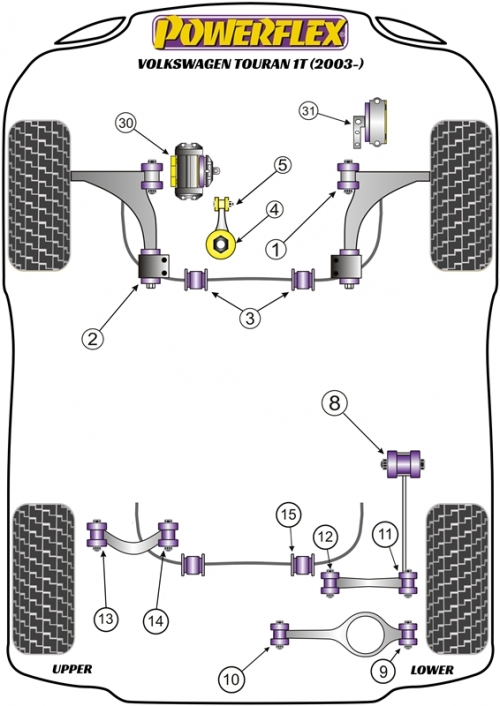 POWERFLEX
VOLKSWAGEN TOURAN 1T (2003-)

30
31
5
4
1
2
3
8
15
12
11
13
14
10
9
UPPER
LOWER